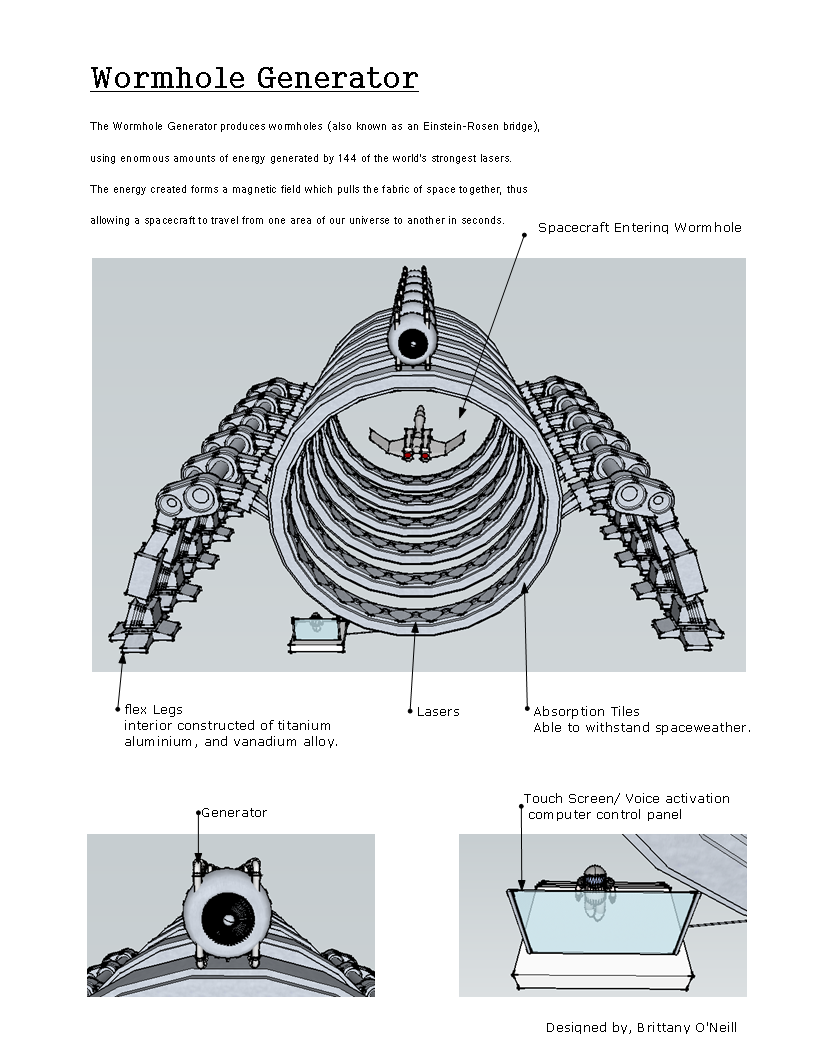 Wormhole Generator

The Wormhole Generator produces wormholes (also known as an Einstein-Rosen bridge), using enormous amounts of energy generated by 144 of the world's strongest lasers. The energy created forms a magnetic field which pulls the fabric of space together, thus allowing a spacecraft to travel from one area of our universe to another in seconds.

Spacecraft Entering Wormhole

flex Legs
interior constructed of titanium aluminium, and vanadium alloy.

Lasers

Absorption Tiles
Able to withstand spaceweather.

Generator

Touch Screen/ Voice activation computer control panel

Designed by, Brittany O'Neill