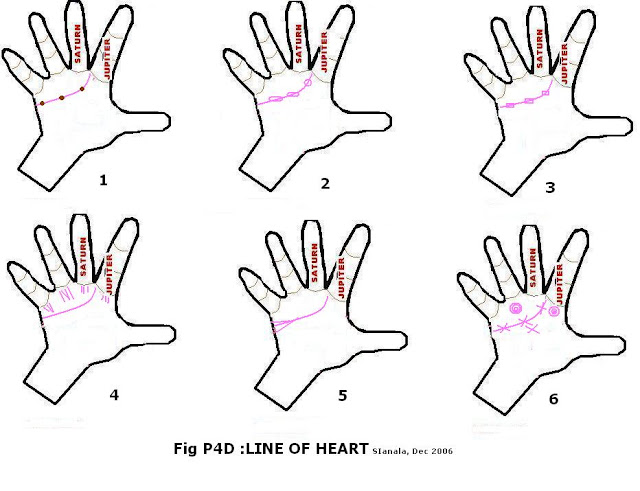 SATURN
JUPITER
1

SATURN
JUPITER
2

SATURN
JUPITER
3

SATURN
JUPITER
4

SATURN
JUPITER
5

SATURN
JUPITER
6

Fig P4D :LINE OF HEART SIanala, Dec 2006