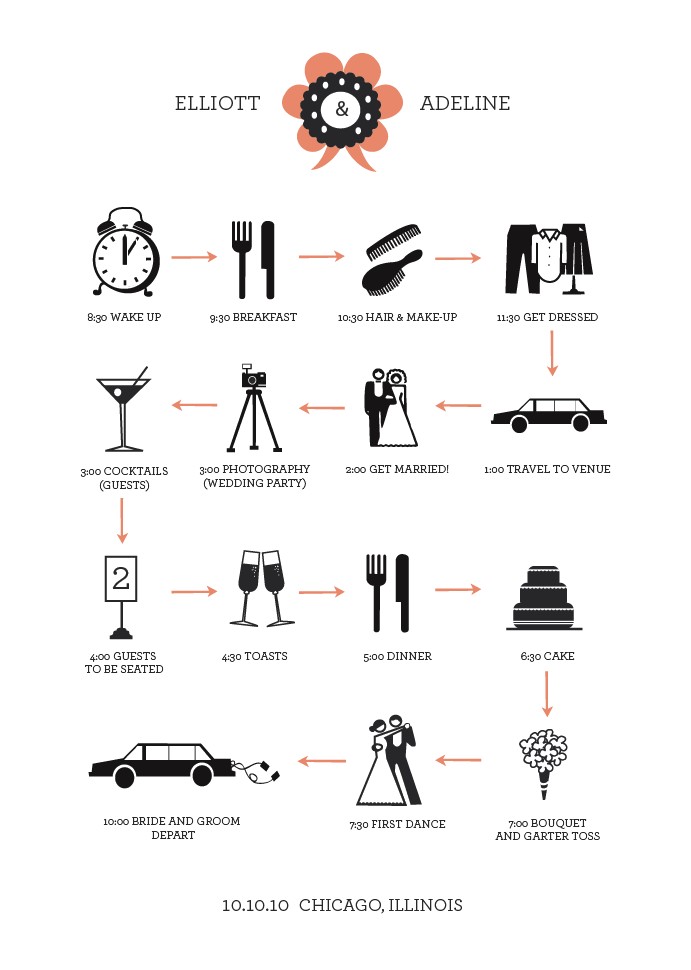 ELLIOTT & ADELINE

8:30 WAKE UP

9:30 BREAKFAST

10:30 HAIR & MAKE-UP

11:30 GET DRESSED

1:00 TRAVEL TO VENUE

2:00 GET MARRIED!

3:00 PHOTOGRAPHY (WEDDING PARTY)

3:00 COCKTAILS (GUESTS)

2

4:00 GUESTS TO BE SEATED

4:30 TOASTS

5:00 DINNER

6:30 CAKE

7:00 BOUQUET AND GARTER TOSS

7:30 FIRST DANCE

10:00 BRIDE AND GROOM DEPART

10.10.10 CHICAGO, ILLINOIS