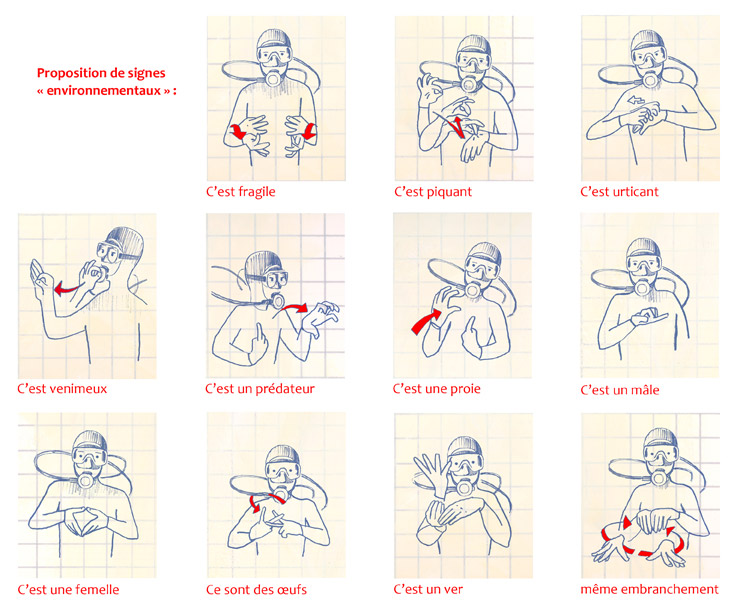 Proposition de signes « environnementaux » :

C'est fragile

C'est piquant

C'est urticant

C'est venimeux

C'est un prédateur

C'est une proie

C'est un mâle

C'est une femelle

Ce sont des œufs

C'est un ver

même embranchement