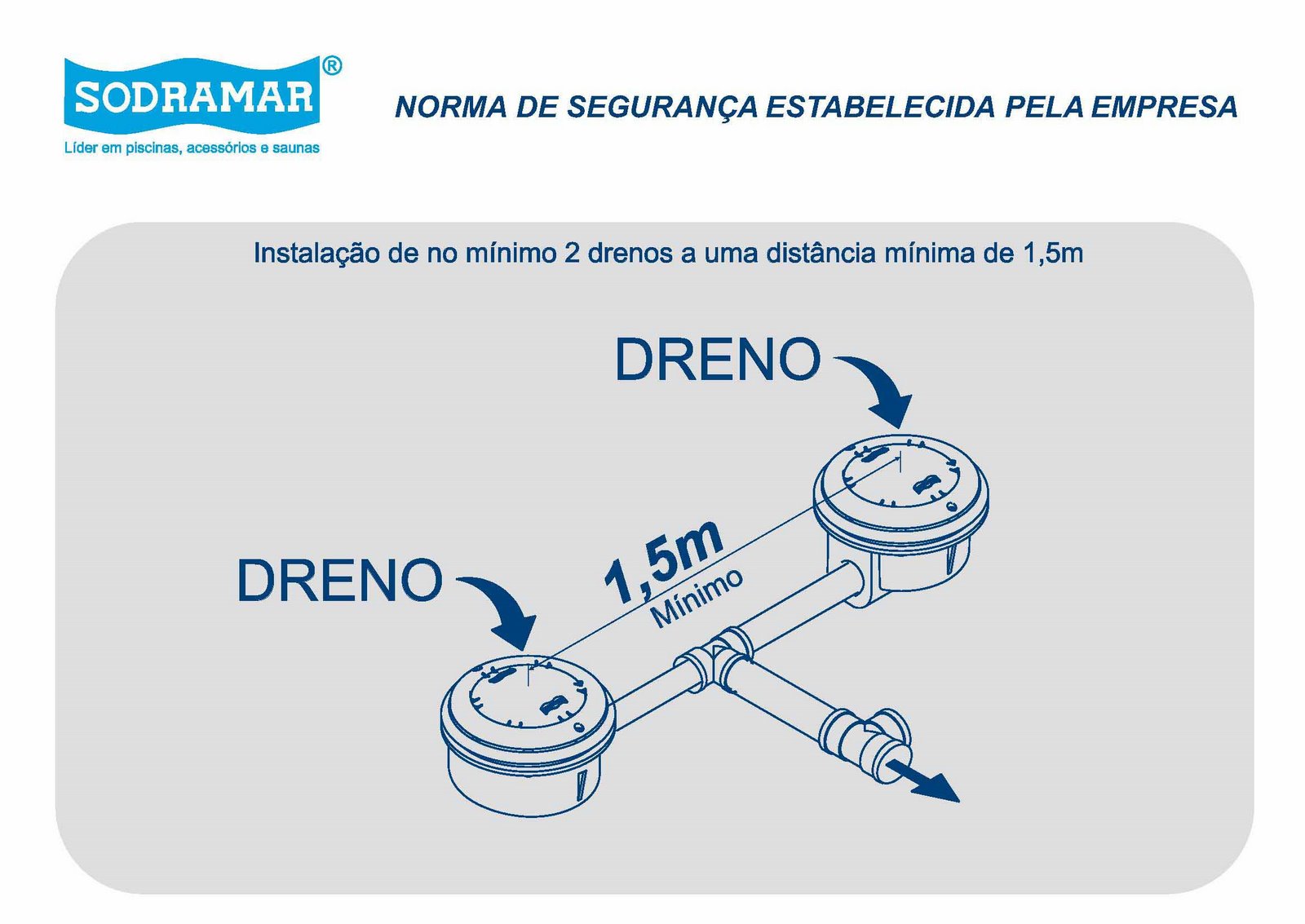 SODRAMAR®
Líder em piscinas, acessórios e saunas

NORMA DE SEGURANÇA ESTABELECIDA PELA EMPRESA

Instalação de no mínimo 2 drenos a uma distância mínima de 1,5m

DRENO

DRENO

1,5m
Mínimo