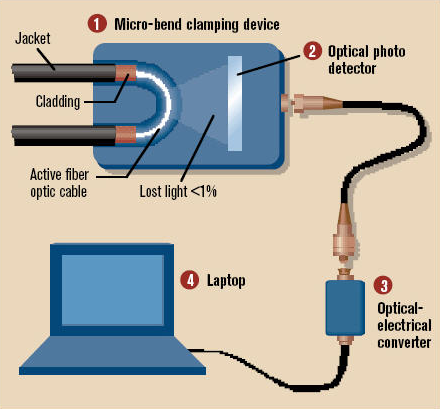 1 Micro-bend clamping device

Jacket

2 Optical photo detector

Cladding

Active fiber optic cable

Lost light <1%

4 Laptop

3 Optical-electrical converter