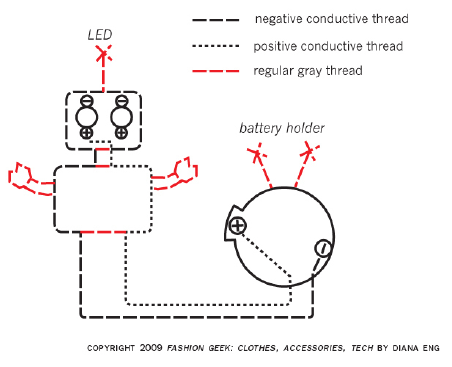 negative conductive thread
positive conductive thread
regular gray thread

LED

battery holder

COPYRIGHT 2009 FASHION GEEK: CLOTHES, ACCESSORIES, TECH BY DIANA ENG