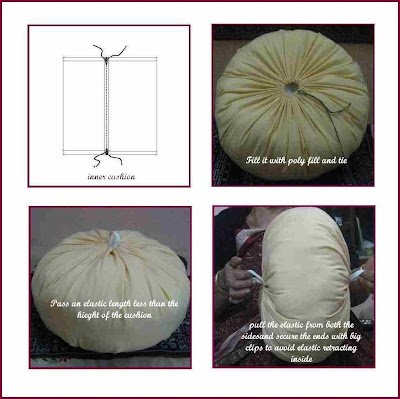 inner cushion

Fill it with poly fill and tie

Pass an elastic length less than the hieght of the cushion

pull the elastic from both the sidesand secure the ends with big clips to avoid elastic retracting inside