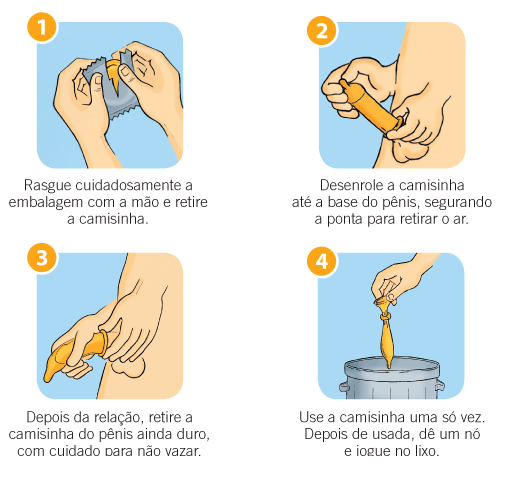 1

Rasgue cuidadosamente a embalagem com a mão e retire a camisinha.

2

Desenrole a camisinha até a base do pênis, segurando a ponta para retirar o ar.

3

Depois da relação, retire a camisinha do pênis ainda duro, com cuidado para não vazar.

4

Use a camisinha uma só vez. Depois de usada, dê um nó e jogue no lixo.