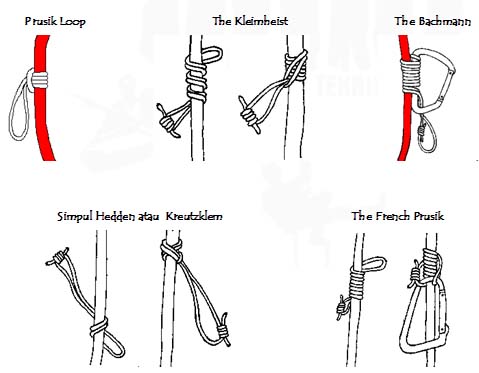 Prusik Loop

The Kleimheist

The Bachmann

Simpul Hedden atau Kreutzklem

The French Prusik