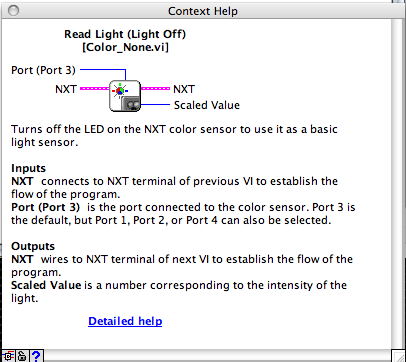 Context Help

Read Light (Light Off)
[Color_None.vi]

Port (Port 3)
NXT
NXT
Scaled Value

Turns off the LED on the NXT color sensor to use it as a basic light sensor.

Inputs
NXT connects to NXT terminal of previous VI to establish the flow of the program.
Port (Port 3) is the port connected to the color sensor. Port 3 is the default, but Port 1, Port 2, or Port 4 can also be selected.

Outputs
NXT wires to NXT terminal of next VI to establish the flow of the program.
Scaled Value is a number corresponding to the intensity of the light.

Detailed help

?