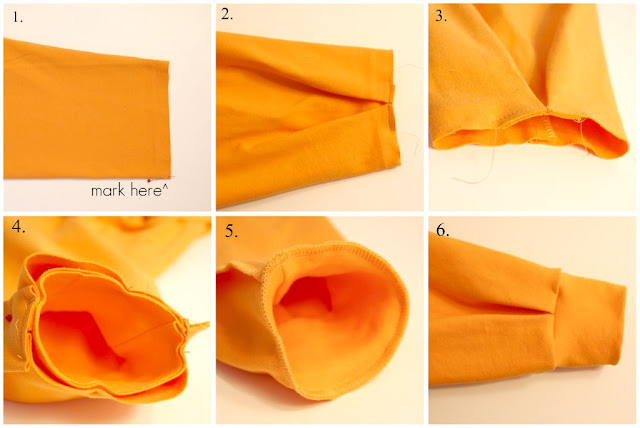 1.

mark here^

2.

3.

4.

5.

6.