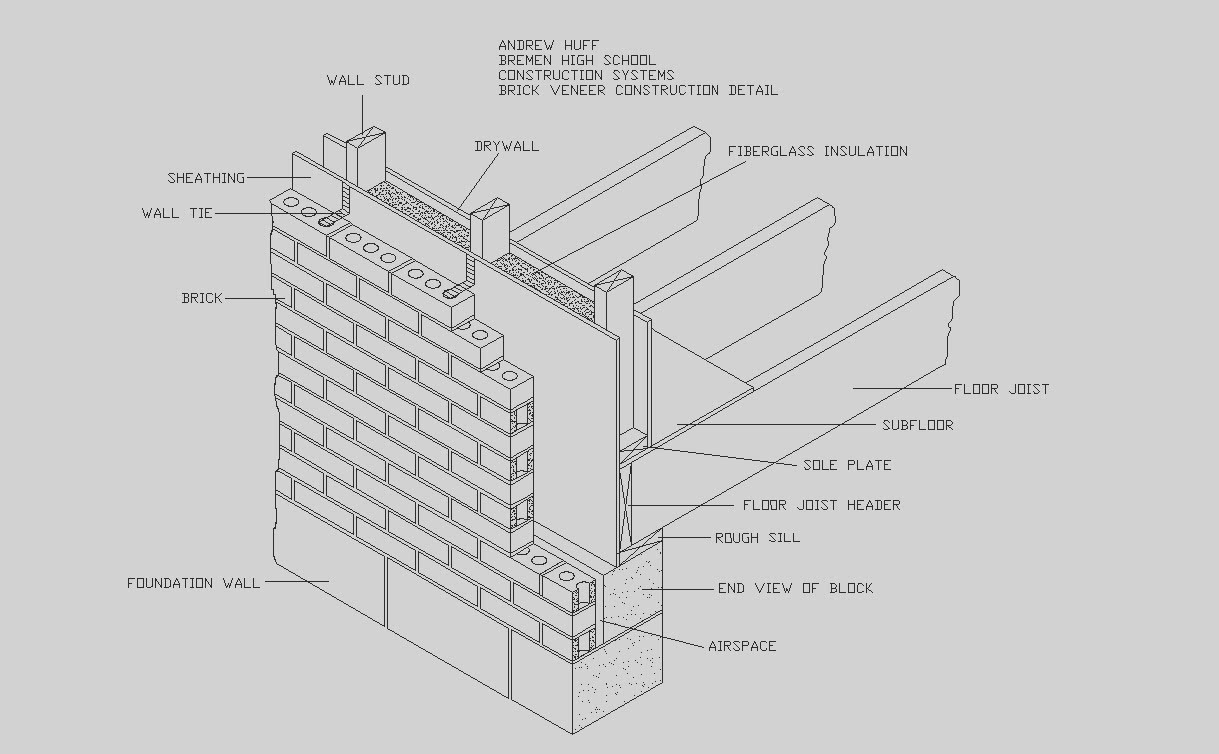 ANDREW HUFF
BREMEN HIGH SCHOOL
CONSTRUCTION SYSTEMS
BRICK VENEER CONSTRUCTION DETAIL

WALL STUD
DRYWALL
FIBERGLASS INSULATION
SHEATHING
WALL TIE
BRICK
FLOOR JOIST
SUBFLOOR
SOLE PLATE
FLOOR JOIST HEADER
ROUGH SILL
FOUNDATION WALL
END VIEW OF BLOCK
AIRSPACE