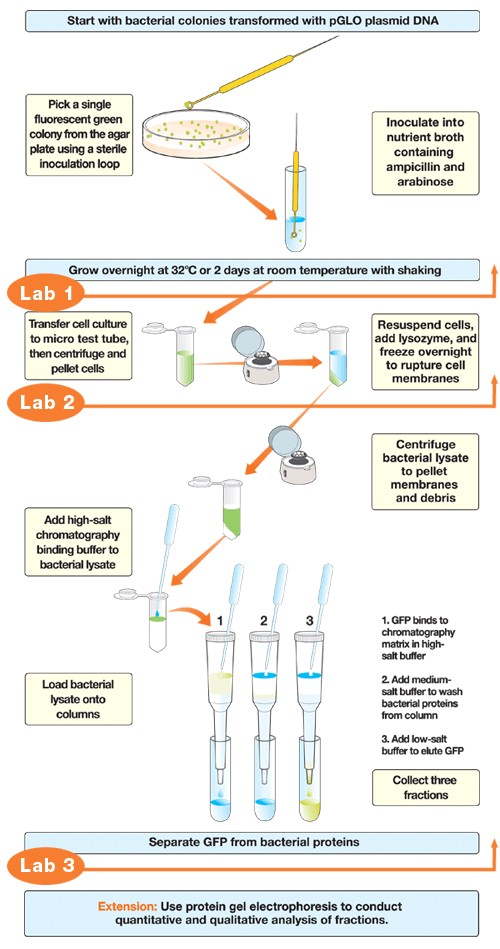 Start with bacterial colonies transformed with pGLO plasmid DNA

Pick a single fluorescent green colony from the agar plate using a sterile inoculation loop

Inoculate into nutrient broth containing ampicillin and arabinose

Grow overnight at 32°C or 2 days at room temperature with shaking

Lab 1

Transfer cell culture to micro test tube, then centrifuge and pellet cells

Resuspend cells, add lysozyme, and freeze overnight to rupture cell membranes

Lab 2

Centrifuge bacterial lysate to pellet membranes and debris

Add high-salt chromatography binding buffer to bacterial lysate

1 2 3

1. GFP binds to chromatography matrix in high-salt buffer

2. Add medium-salt buffer to wash bacterial proteins from column

3. Add low-salt buffer to elute GFP

Load bacterial lysate onto columns

Collect three fractions

Separate GFP from bacterial proteins

Lab 3

Extension: Use protein gel electrophoresis to conduct quantitative and qualitative analysis of fractions.