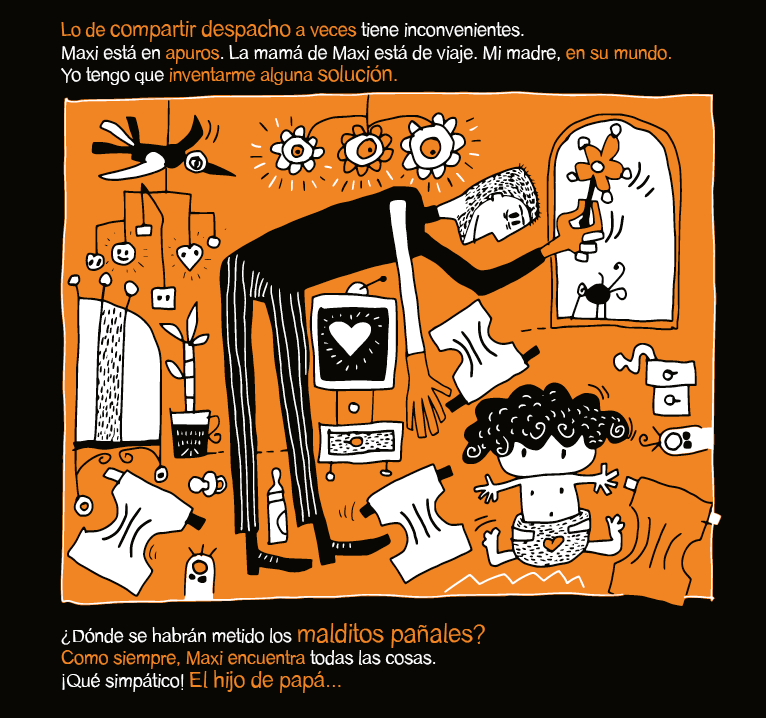 Lo de compartir despacho a veces tiene inconvenientes.
Maxi está en apuros. La mamá de Maxi está de viaje. Mi madre, en su mundo.
Yo tengo que inventarme alguna solución.

¿Dónde se habrán metido los malditos pañales?
Como siempre, Maxi encuentra todas las cosas.
¡Qué simpático! El hijo de papá...