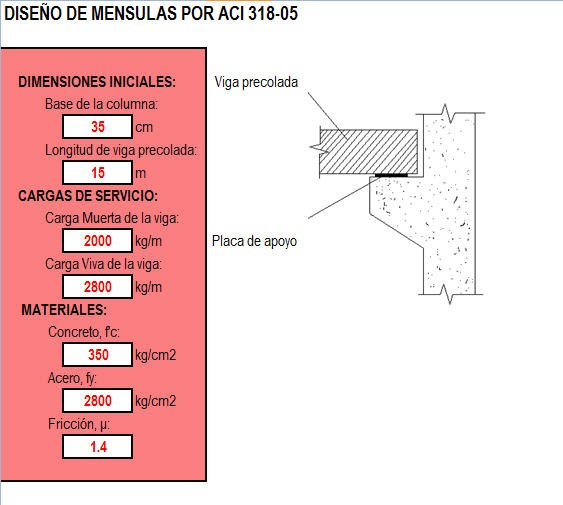 DISEÑO DE MENSULAS POR ACI 318-05

DIMENSIONES INICIALES:
Base de la columna:
35 cm
Longitud de viga precolada:
15 m
CARGAS DE SERVICIO:
Carga Muerta de la viga:
2000 kg/m
Carga Viva de la viga:
2800 kg/m
MATERIALES:
Concreto, f'c:
350 kg/cm2
Acero, fy:
2800 kg/cm2
Fricción, µ:
1.4

Viga precolada

Placa de apoyo