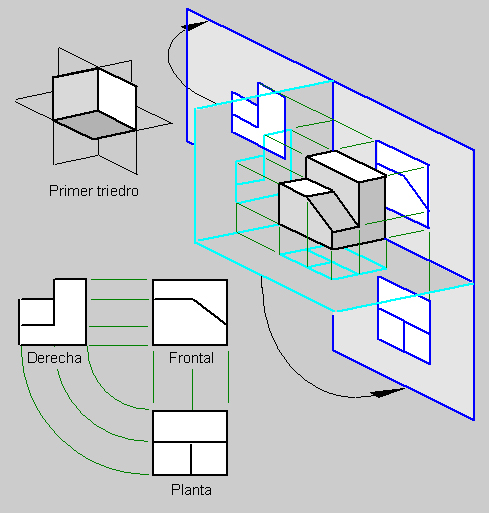 Primer triedro

Derecha

Frontal

Planta