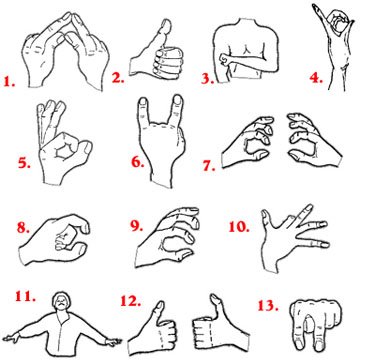 1.

2.

3.

4.

5.

6.

7.

8.

9.

10.

11.

12.

13.