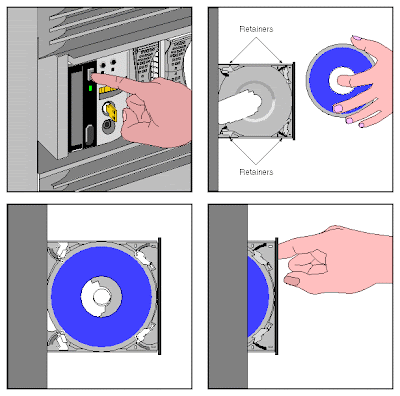 Retainers

Retainers