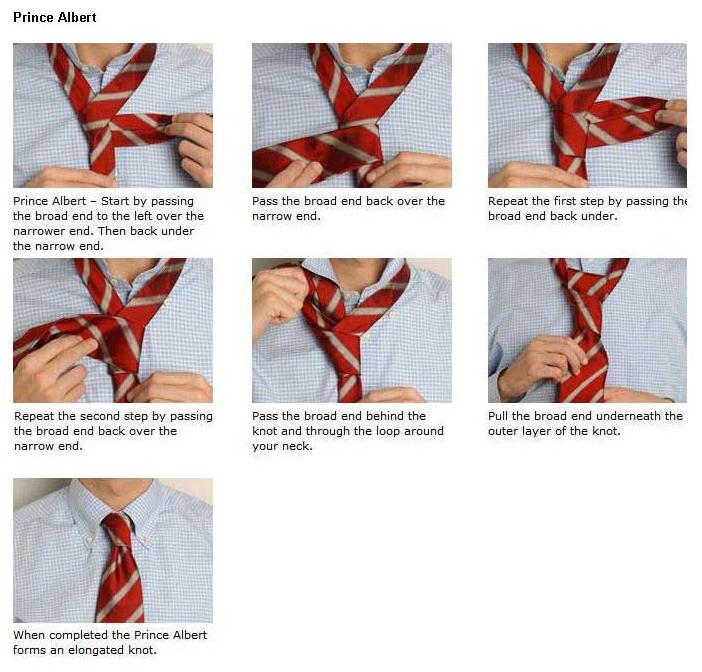 Prince Albert

Prince Albert – Start by passing the broad end to the left over the narrower end. Then back under the narrow end.

Pass the broad end back over the narrow end.

Repeat the first step by passing the broad end back under.

Repeat the second step by passing the broad end back over the narrow end.

Pass the broad end behind the knot and through the loop around your neck.

Pull the broad end underneath the outer layer of the knot.

When completed the Prince Albert forms an elongated knot.