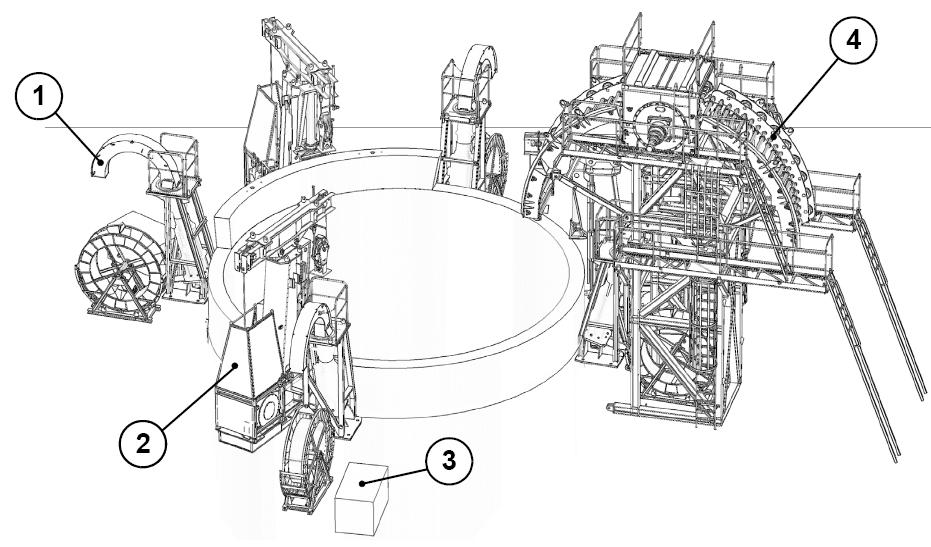 1
4
2
3