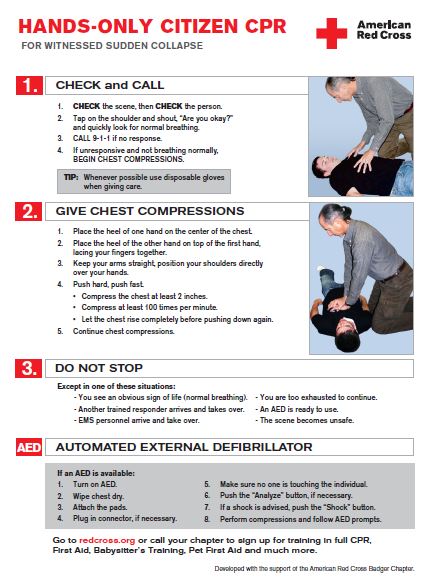 HANDS-ONLY CITIZEN CPR
FOR WITNESSED SUDDEN COLLAPSE

American Red Cross

1. CHECK and CALL

1. CHECK the scene, then CHECK the person.
2. Tap on the shoulder and shout, "Are you okay?" and quickly look for normal breathing.
3. CALL 9-1-1 if no response.
4. If unresponsive and not breathing normally, BEGIN CHEST COMPRESSIONS.

TIP: Whenever possible use disposable gloves when giving care.

2. GIVE CHEST COMPRESSIONS

1. Place the heel of one hand on the center of the chest.
2. Place the heel of the other hand on top of the first hand, lacing your fingers together.
3. Keep your arms straight, position your shoulders directly over your hands.
4. Push hard, push fast.
• Compress the chest at least 2 inches.
• Compress at least 100 times per minute.
• Let the chest rise completely before pushing down again.
5. Continue chest compressions.

3. DO NOT STOP

Except in one of these situations:
- You see an obvious sign of life (normal breathing).
- Another trained responder arrives and takes over.
- EMS personnel arrive and take over.
- You are too exhausted to continue.
- An AED is ready to use.
- The scene becomes unsafe.

AED AUTOMATED EXTERNAL DEFIBRILLATOR

If an AED is available:
1. Turn on AED.
2. Wipe chest dry.
3. Attach the pads.
4. Plug in connector, if necessary.
5. Make sure no one is touching the individual.
6. Push the "Analyze" button, if necessary.
7. If a shock is advised, push the "Shock" button.
8. Perform compressions and follow AED prompts.

Go to redcross.org or call your chapter to sign up for training in full CPR, First Aid, Babysitter's Training, Pet First Aid and much more.

Developed with the support of the American Red Cross Badger Chapter.