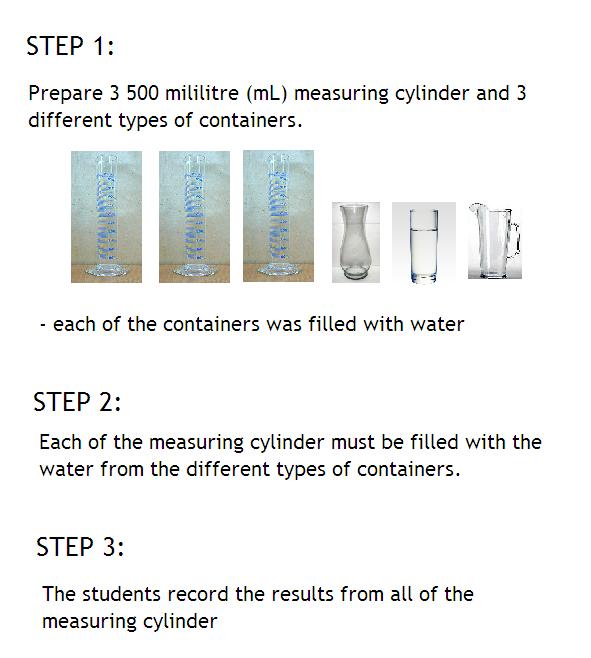 STEP 1:

Prepare 3 500 mililitre (mL) measuring cylinder and 3 different types of containers.

- each of the containers was filled with water

STEP 2:

Each of the measuring cylinder must be filled with the water from the different types of containers.

STEP 3:

The students record the results from all of the measuring cylinder