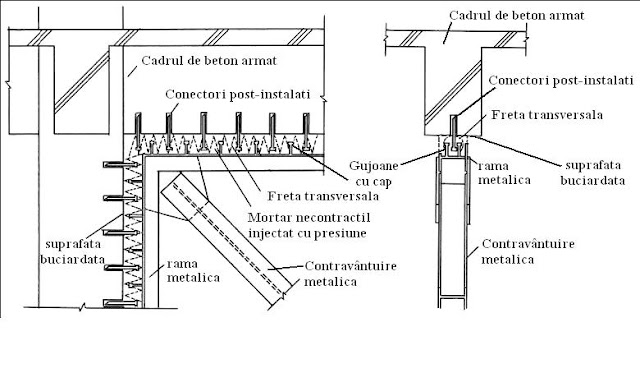 Cadrul de beton armat

Conectori post-instalati

Gujoane cu cap

Freta transversala

Mortar necontractil injectat cu presiune

suprafata buciardata

rama metalica

Contravântuire metalica

Cadrul de beton armat

Conectori post-instalati

Freta transversala

rama metalica

suprafata buciardata

Contravântuire metalica