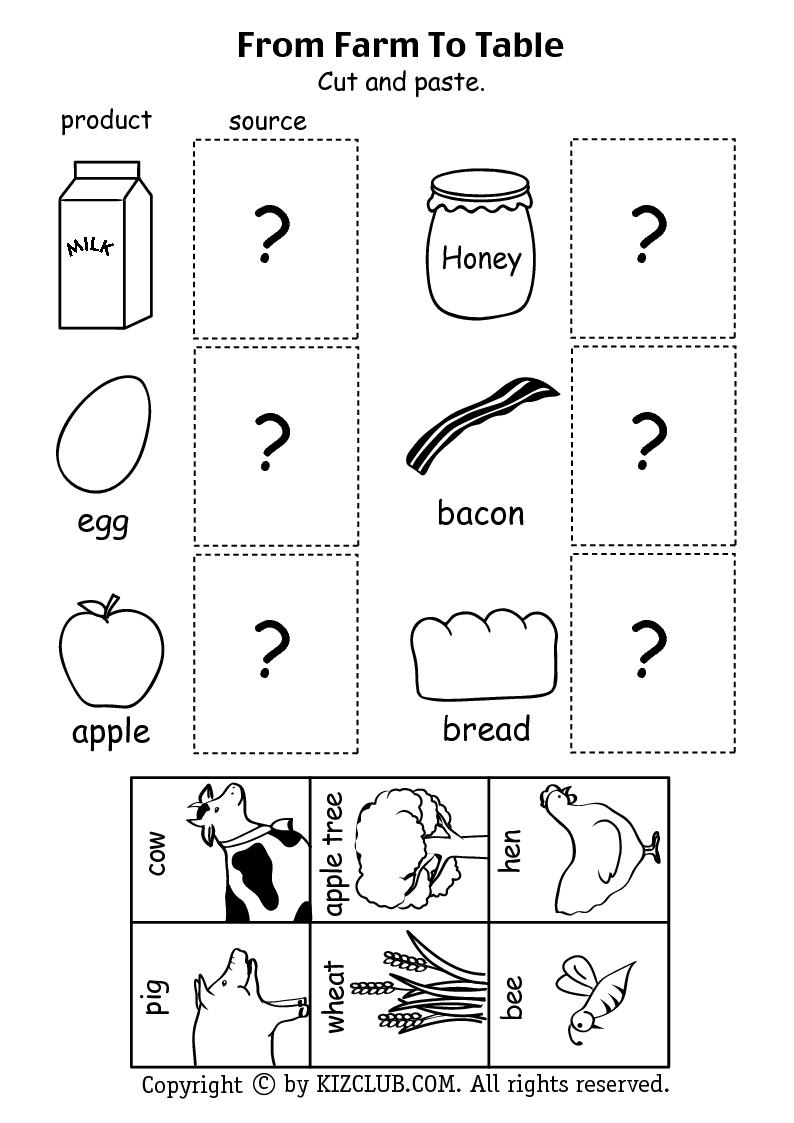 From Farm To Table
Cut and paste.

product source

MILK ?

Honey ?

egg ?

bacon ?

apple ?

bread ?

| cow | apple tree | hen |
|---|---|---|
| pig | wheat | bee |

Copyright © by KIZCLUB.COM. All rights reserved.