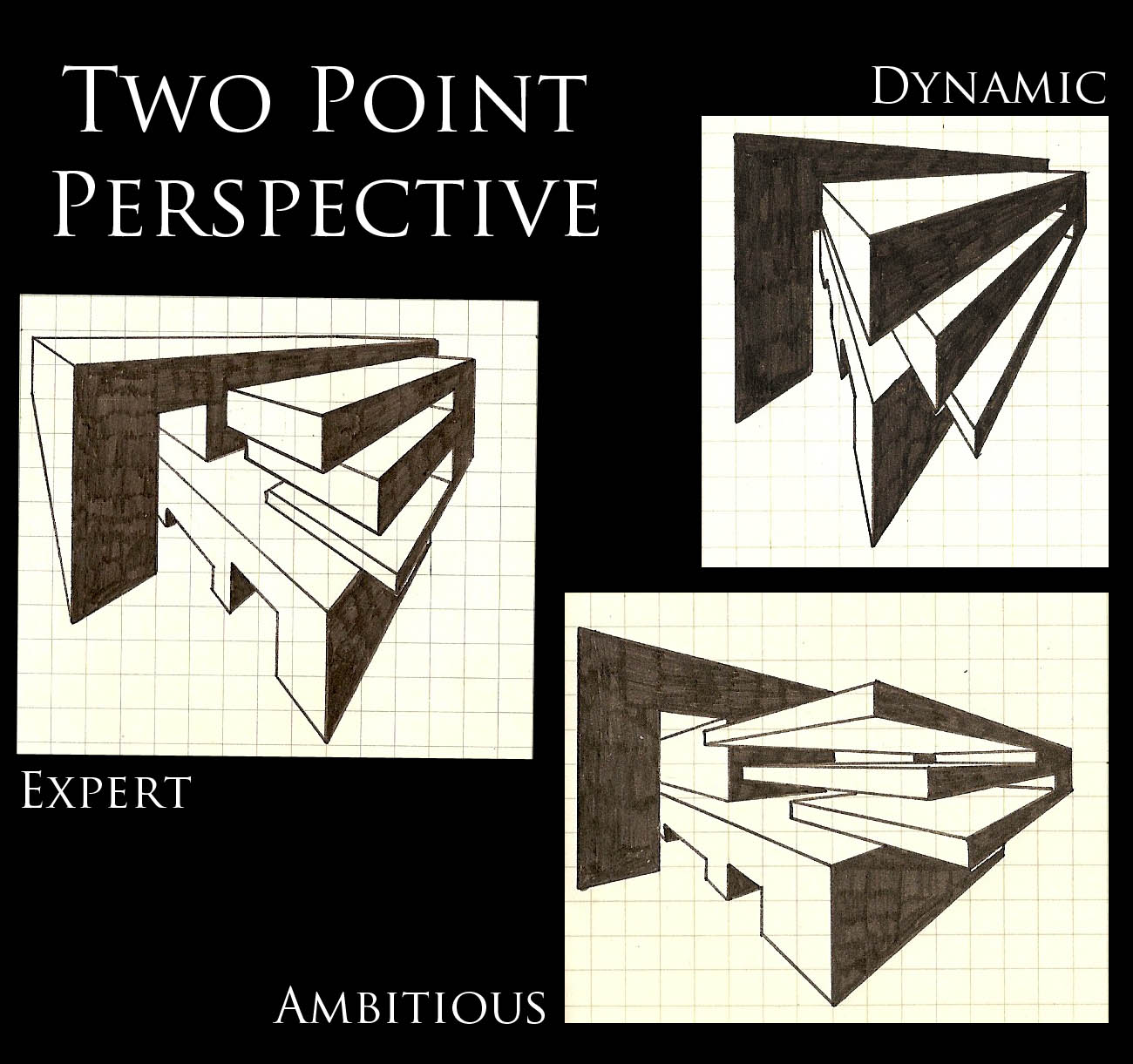 Two Point Perspective

Dynamic

Expert

Ambitious