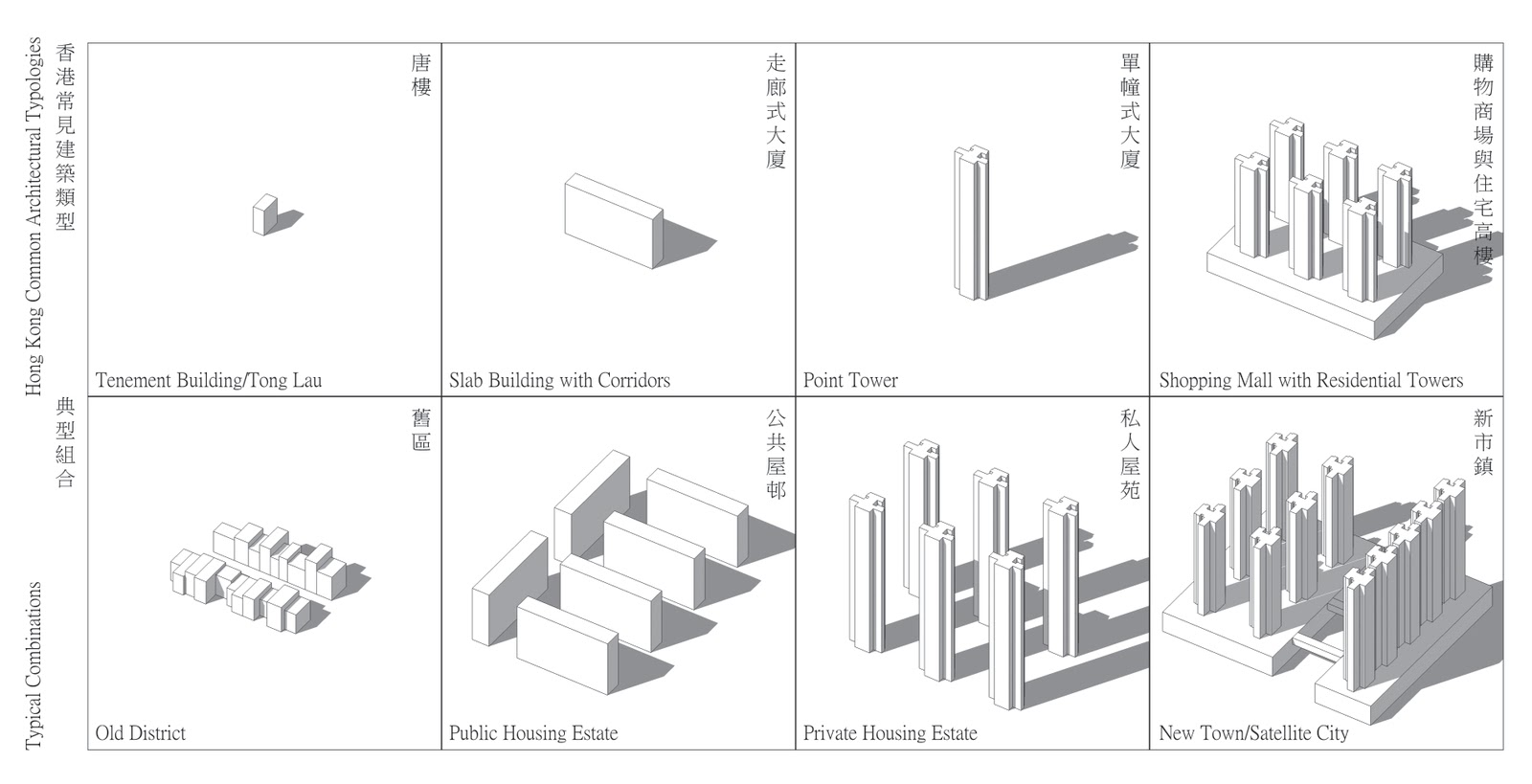 香港常見建築類型
Hong Kong Common Architectural Typologies

唐樓
Tenement Building/Tong Lau

走廊式大廈
Slab Building with Corridors

單幢式大廈
Point Tower

購物商場與住宅高樓
Shopping Mall with Residential Towers

典型組合
Typical Combinations

舊區
Old District

公共屋邨
Public Housing Estate

私人屋苑
Private Housing Estate

新市鎮
New Town/Satellite City