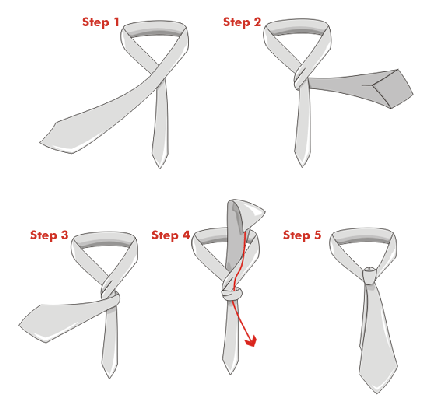 Step 1

Step 2

Step 3

Step 4

Step 5