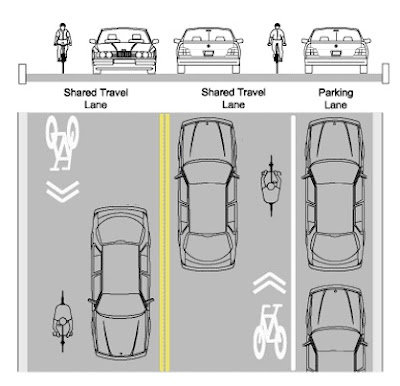 Shared Travel Lane

Shared Travel Lane

Parking Lane