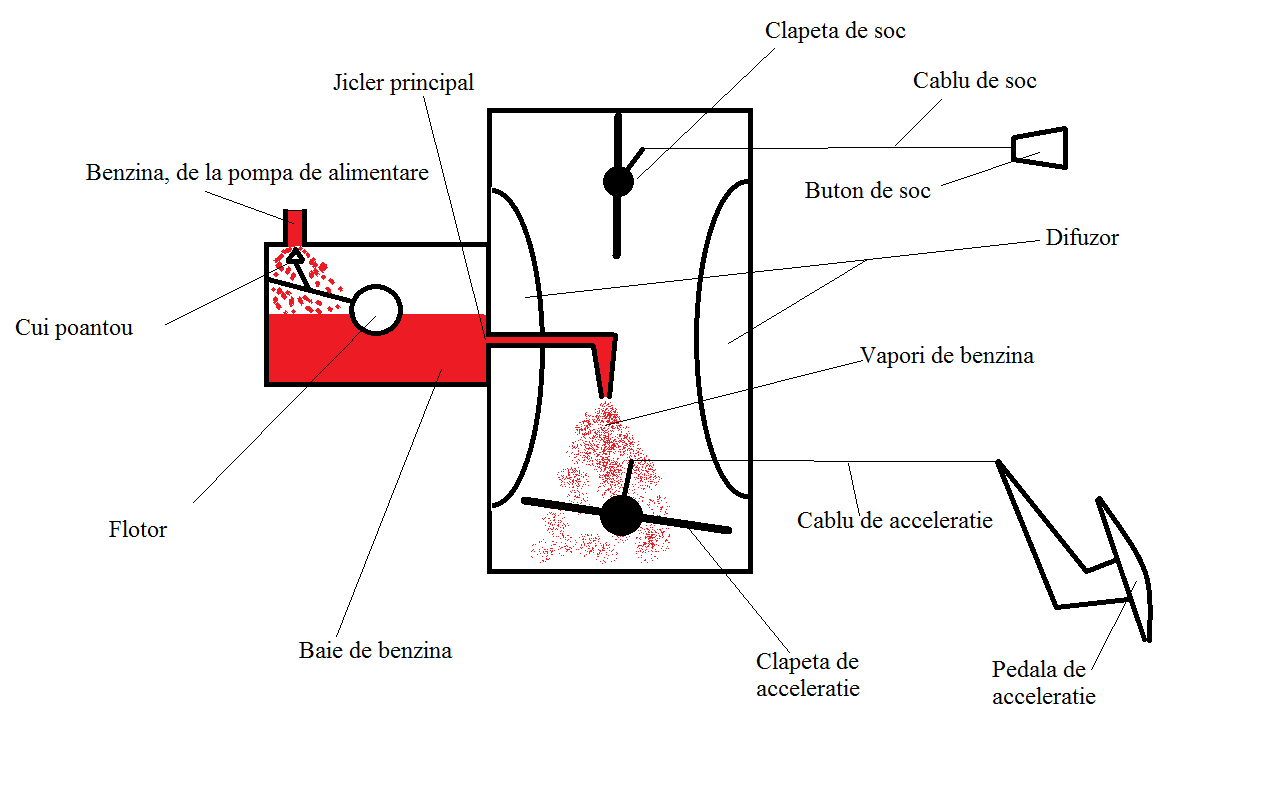 Clapeta de soc

Jicler principal

Cablu de soc

Benzina, de la pompa de alimentare

Buton de soc

Difuzor

Cui poantou

Vapori de benzina

Flotor

Cablu de acceleratie

Baie de benzina

Clapeta de acceleratie

Pedala de acceleratie