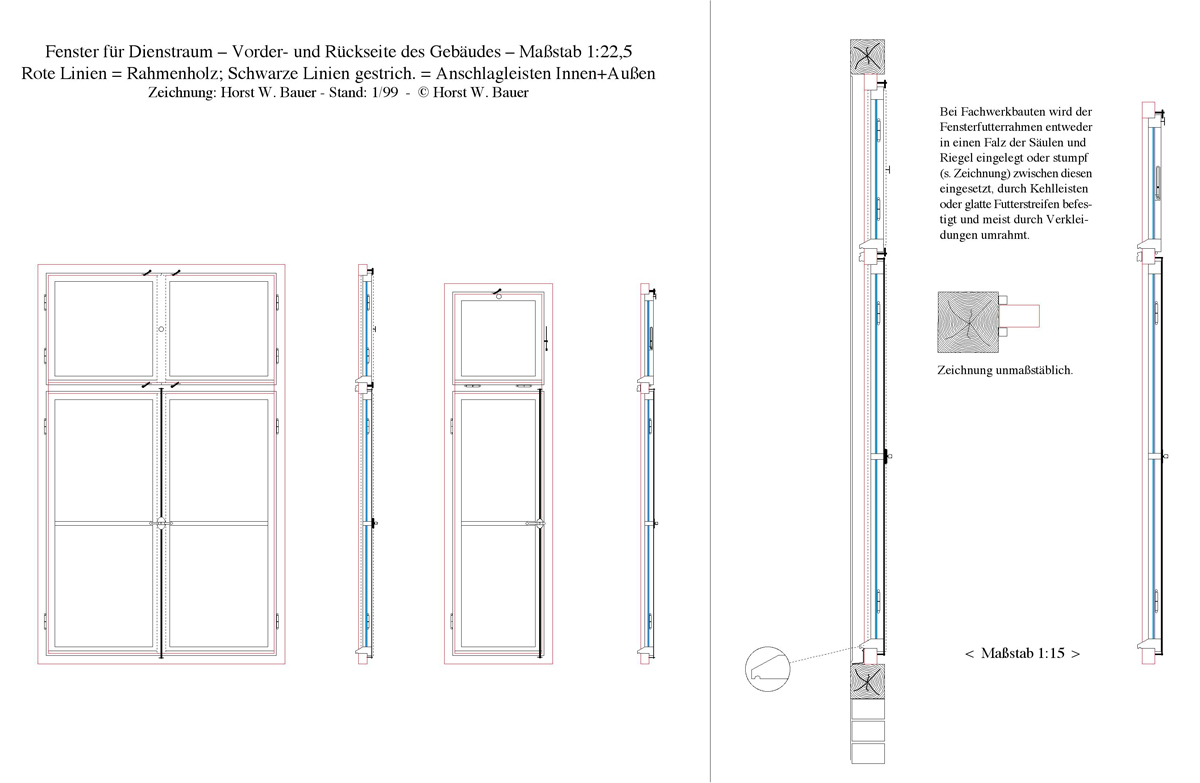 Fenster für Dienstraum – Vorder- und Rückseite des Gebäudes – Maßstab 1:22,5
Rote Linien = Rahmenholz; Schwarze Linien gestrich. = Anschlagleisten Innen+Außen
Zeichnung: Horst W. Bauer - Stand: 1/99 - © Horst W. Bauer

Bei Fachwerkbauten wird der Fensterfutterrahmen entweder in einen Falz der Säulen und Riegel eingelegt oder stumpf (s. Zeichnung) zwischen diesen eingesetzt, durch Kehlleisten oder glatte Futterstreifen befestigt und meist durch Verkleidungen umrahmt.

Zeichnung unmaßstäblich.

< Maßstab 1:15 >