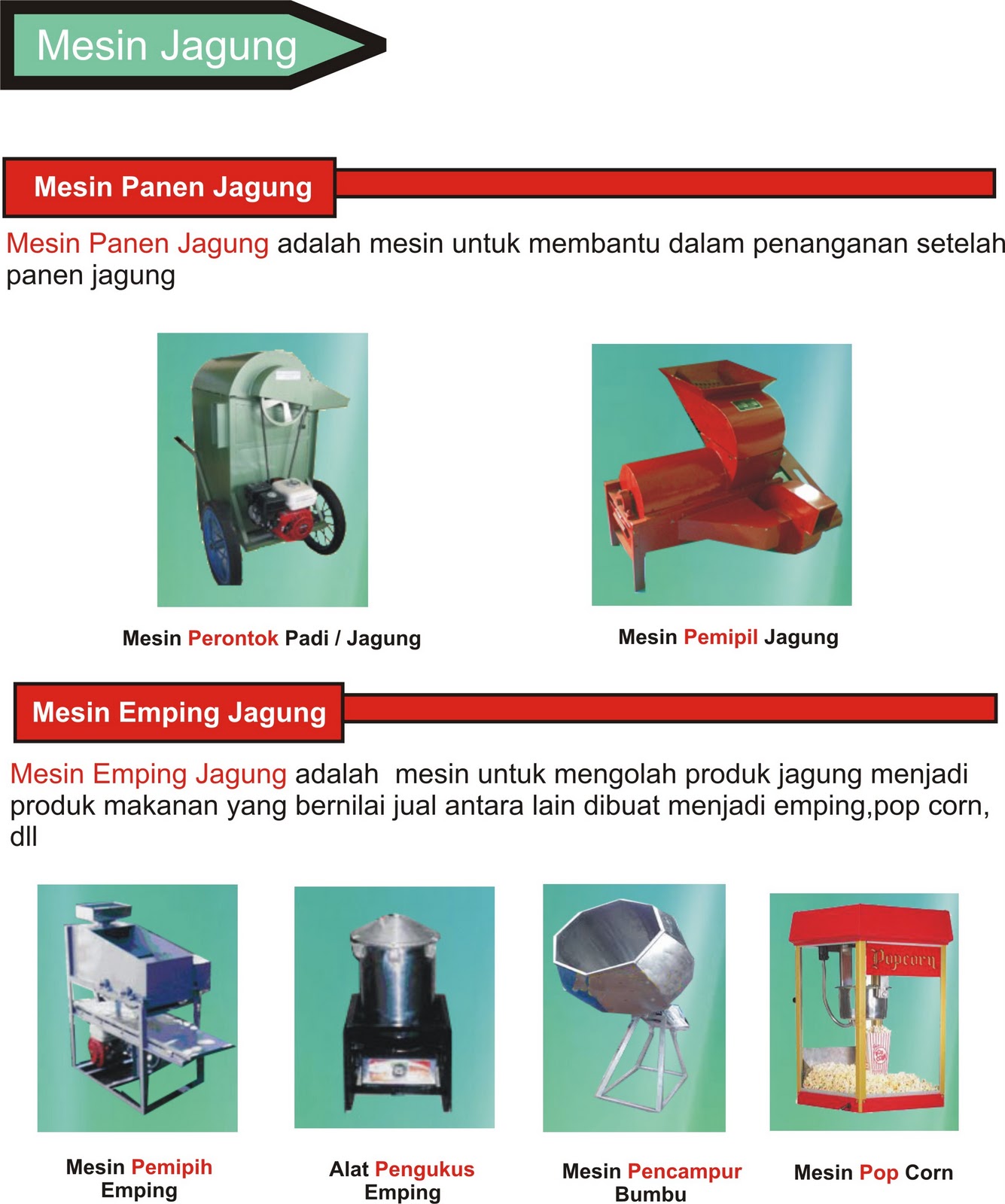 Mesin Jagung

Mesin Panen Jagung

Mesin Panen Jagung adalah mesin untuk membantu dalam penanganan setelah panen jagung

Mesin Perontok Padi / Jagung

Mesin Pemipil Jagung

Mesin Emping Jagung

Mesin Emping Jagung adalah  mesin untuk mengolah produk jagung menjadi produk makanan yang bernilai jual antara lain dibuat menjadi emping,pop corn, dll

Popcorn

Mesin Pemipih Emping

Alat Pengukus Emping

Mesin Pencampur Bumbu

Mesin Pop Corn