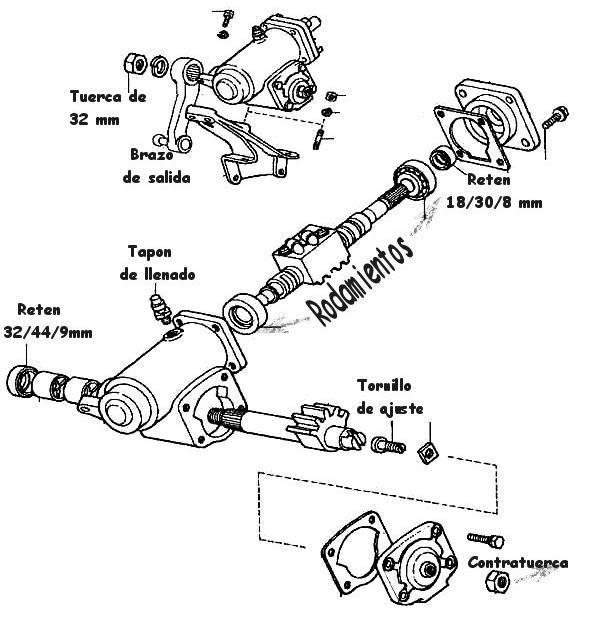 Tuerca de 32 mm

Brazo de salida

Reten 18/30/8 mm

Tapon de llenado

Rodamientos

Reten 32/44/9mm

Tornillo de ajuste

Contratuerca