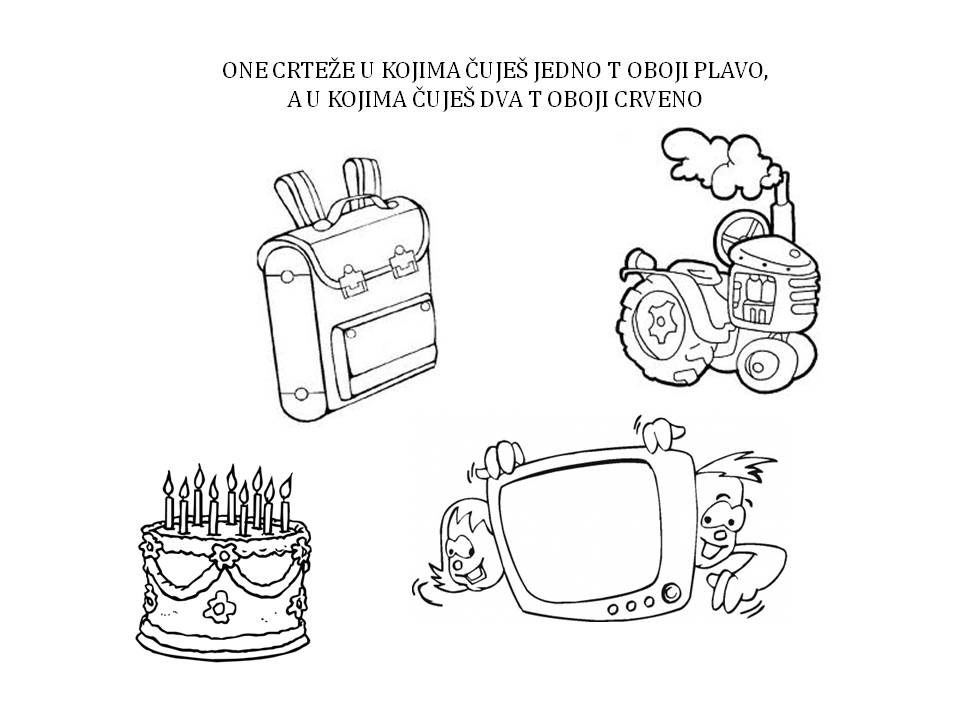 ONE CRTEŽE U KOJIMA ČUJEŠ JEDNO T OBOJI PLAVO,
A U KOJIMA ČUJEŠ DVA T OBOJI CRVENO