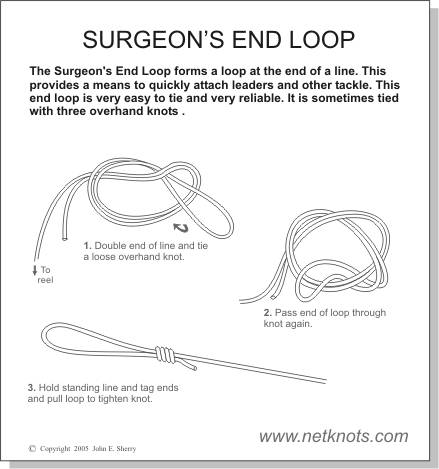 SURGEON'S END LOOP

The Surgeon's End Loop forms a loop at the end of a line. This provides a means to quickly attach leaders and other tackle. This end loop is very easy to tie and very reliable. It is sometimes tied with three overhand knots .

1. Double end of line and tie a loose overhand knot.

To reel

2. Pass end of loop through knot again.

3. Hold standing line and tag ends and pull loop to tighten knot.

www.netknots.com

© Copyright 2005 John E. Sherry