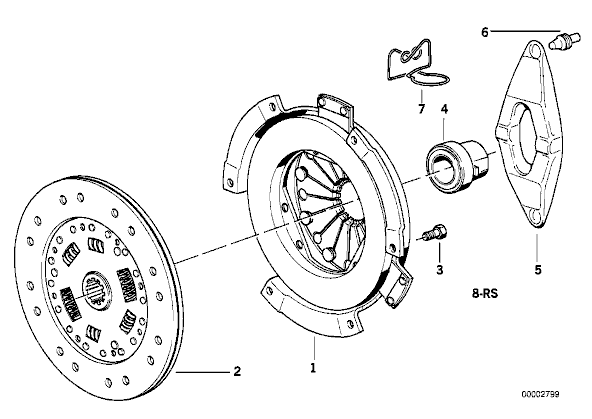 6
7
4
3
5
8-RS
2
1
00002799