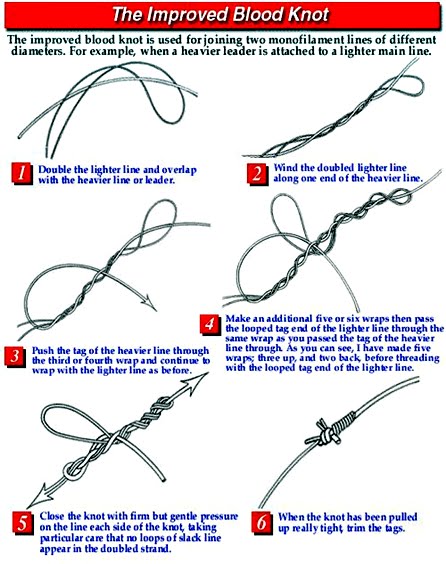 The Improved Blood Knot

The improved blood knot is used for joining two monofilament lines of different diameters. For example, when a heavier leader is attached to a lighter main line.

1 Double the lighter line and overlap with the heavier line or leader.

2 Wind the doubled lighter line along one end of the heavier line.

3 Push the tag of the heavier line through the third or fourth wrap and continue to wrap with the lighter line as before.

4 Make an additional five or six wraps then pass the looped tag end of the lighter line through the same wrap as you passed the tag of the heavier line through. As you can see, I have made five wraps; three up, and two back, before threading with the looped tag end of the lighter line.

5 Close the knot with firm but gentle pressure on the line each side of the knot, taking particular care that no loops of slack line appear in the doubled strand.

6 When the knot has been pulled up really tight, trim the tags.