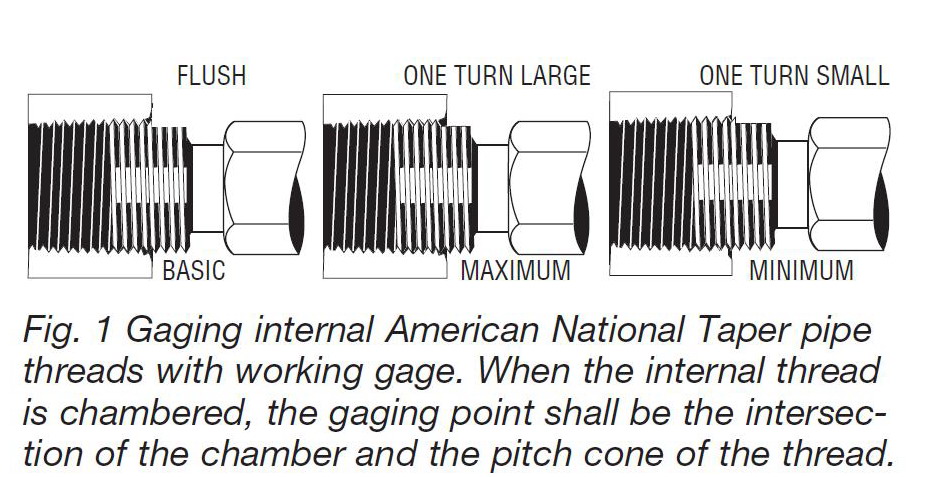 FLUSH

BASIC

ONE TURN LARGE

MAXIMUM

ONE TURN SMALL

MINIMUM

Fig. 1 Gaging internal American National Taper pipe threads with working gage. When the internal thread is chambered, the gaging point shall be the intersection of the chamber and the pitch cone of the thread.