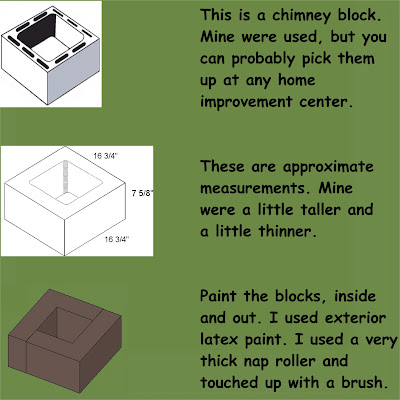 This is a chimney block. Mine were used, but you can probably pick them up at any home improvement center.

16 3/4"

7 5/8"

16 3/4"

These are approximate measurements. Mine were a little taller and a little thinner.

Paint the blocks, inside and out. I used exterior latex paint. I used a very thick nap roller and touched up with a brush.