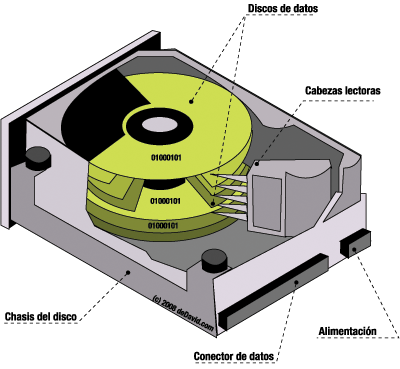 Discos de datos

Cabezas lectoras

01000101

01000101

01000101

(c) 2008 deDavid.com

Chasis del disco

Alimentación

Conector de datos