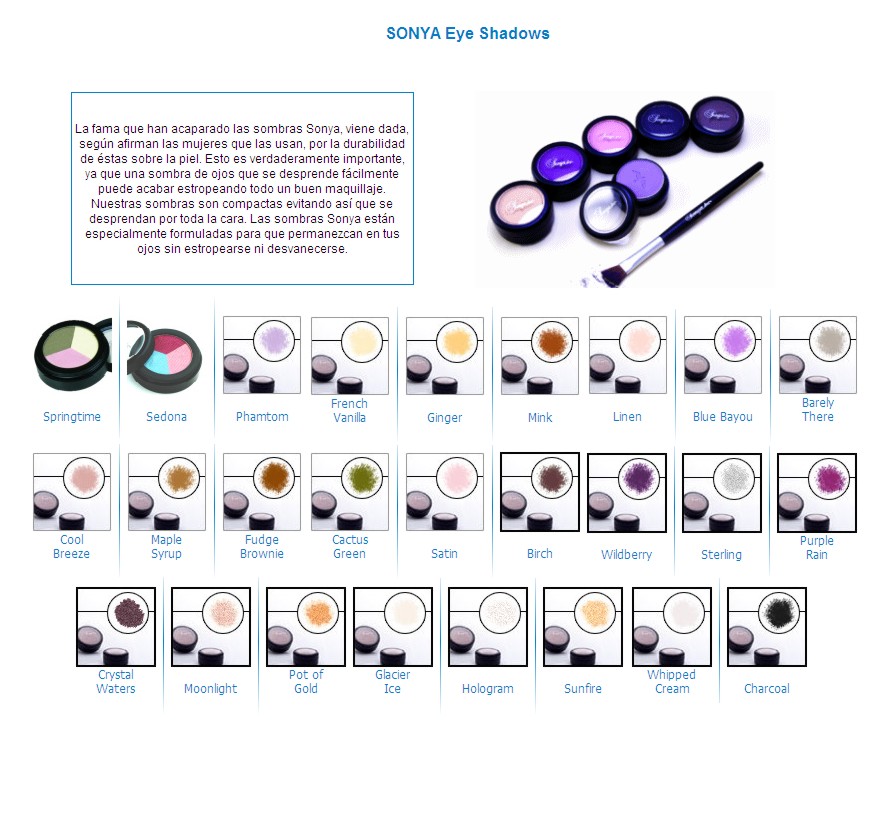 SONYA Eye Shadows

La fama que han acaparado las sombras Sonya, viene dada, según afirman las mujeres que las usan, por la durabilidad de éstas sobre la piel. Esto es verdaderamente importante, ya que una sombra de ojos que se desprende fácilmente puede acabar estropeando todo un buen maquillaje. Nuestras sombras son compactas evitando así que se desprendan por toda la cara. Las sombras Sonya están especialmente formuladas para que permanezcan en tus ojos sin estropearse ni desvanecerse.

Springtime
Sedona
Phamtom
French Vanilla
Ginger
Mink
Linen
Blue Bayou
Barely There

Cool Breeze
Maple Syrup
Fudge Brownie
Cactus Green
Satin
Birch
Wildberry
Sterling
Purple Rain

Crystal Waters
Moonlight
Pot of Gold
Glacier Ice
Hologram
Sunfire
Whipped Cream
Charcoal