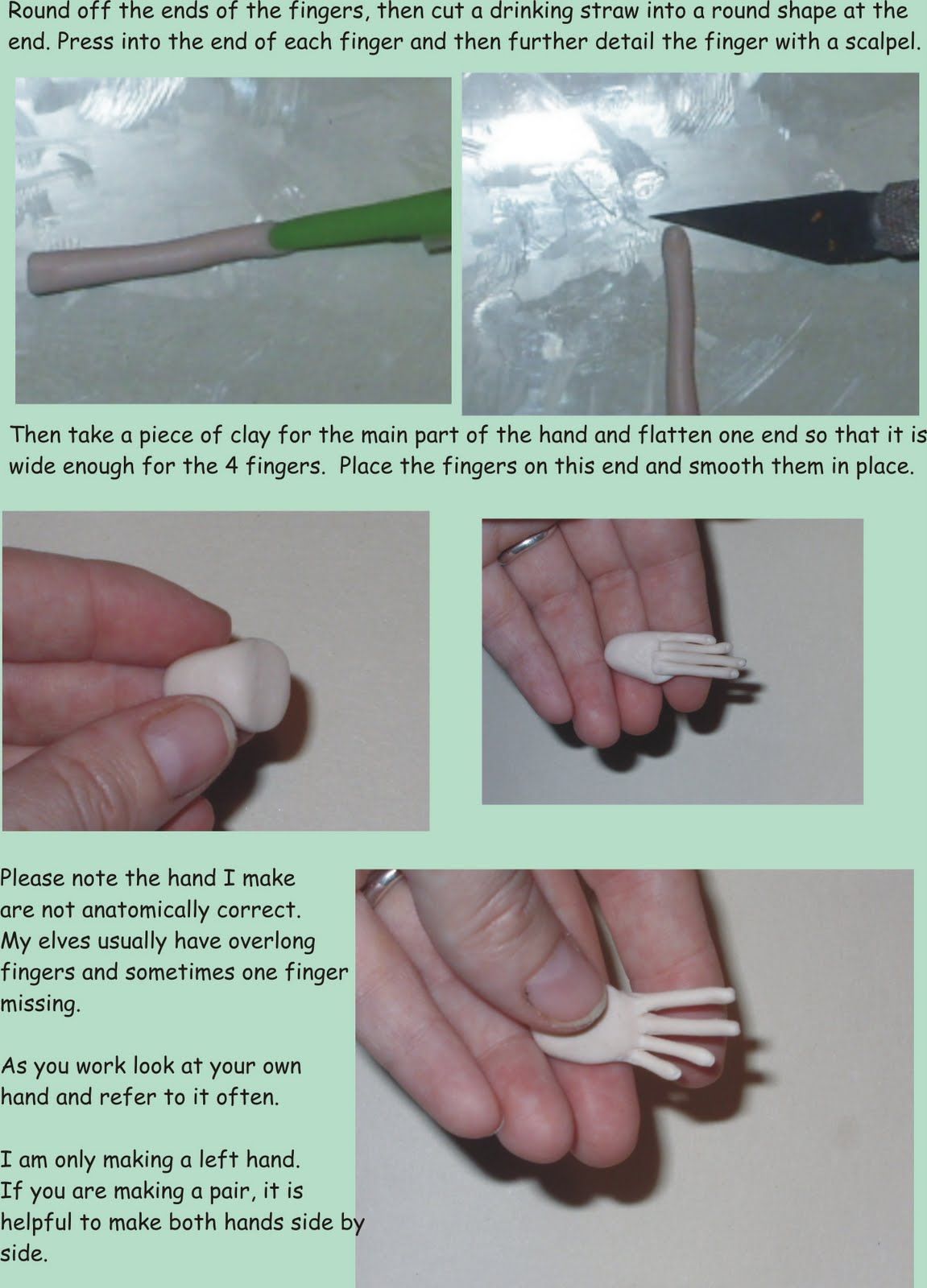 Round off the ends of the fingers, then cut a drinking straw into a round shape at the end. Press into the end of each finger and then further detail the finger with a scalpel.

Then take a piece of clay for the main part of the hand and flatten one end so that it is wide enough for the 4 fingers. Place the fingers on this end and smooth them in place.

Please note the hand I make are not anatomically correct. My elves usually have overlong fingers and sometimes one finger missing.

As you work look at your own hand and refer to it often.

I am only making a left hand. If you are making a pair, it is helpful to make both hands side by side.