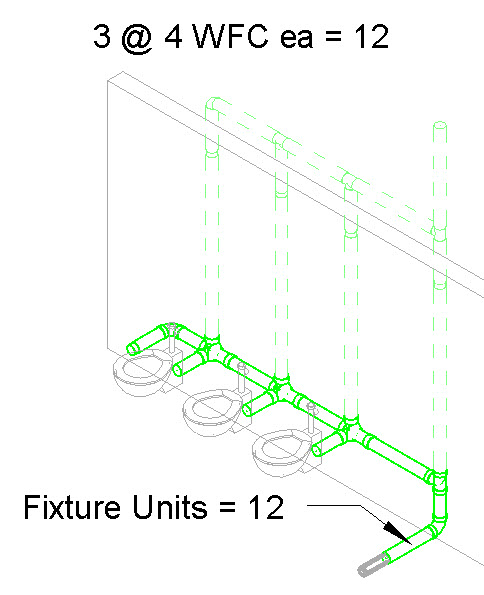 3 @ 4 WFC ea = 12

Fixture Units = 12