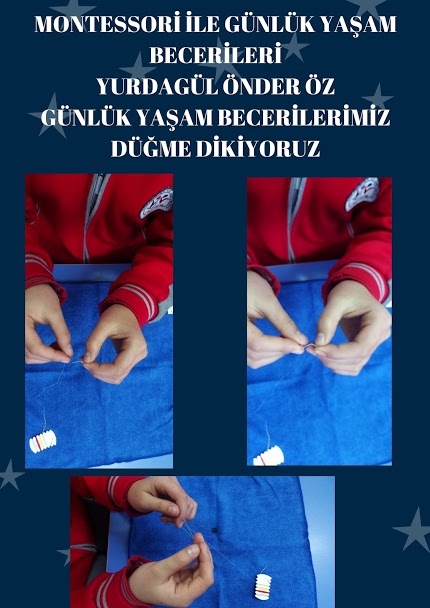 MONTESSORİ İLE GÜNLÜK YAŞAM BECERİLERİ
YURDAGÜL ÖNDER ÖZ
GÜNLÜK YAŞAM BECERİLERİMİZ
DÜĞME DİKİYORUZ