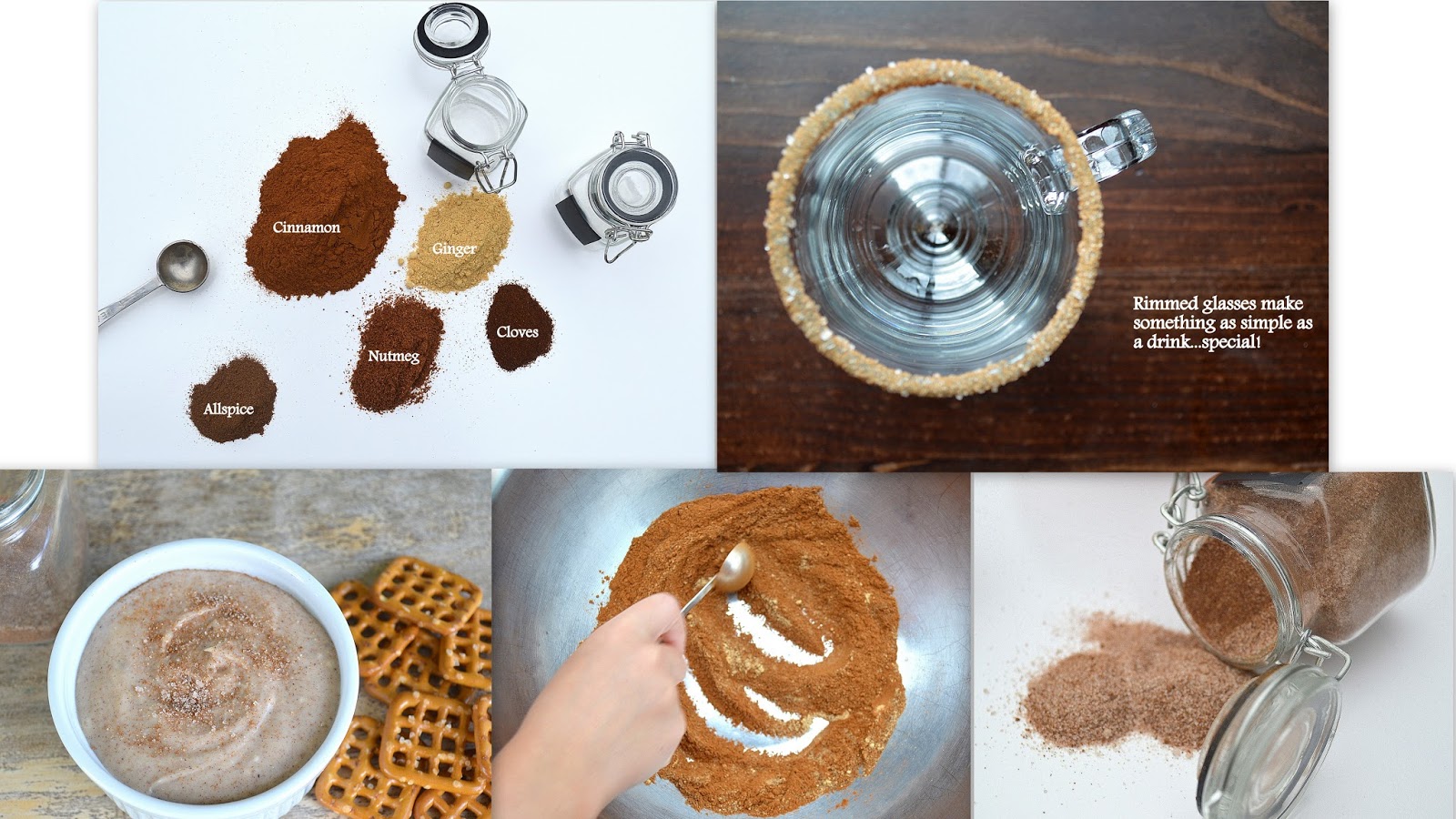 Cinnamon
Ginger
Cloves
Nutmeg
Allspice

Rimmed glasses make something as simple as a drink...special!