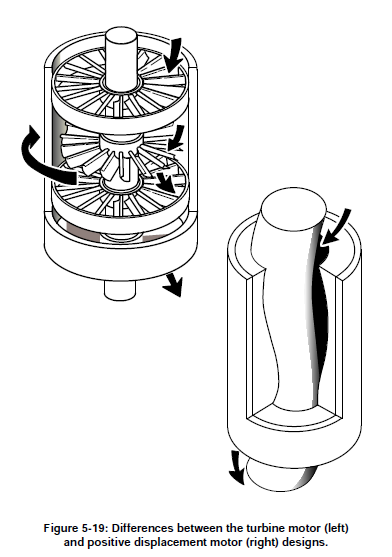 Figure 5-19: Differences between the turbine motor (left) and positive displacement motor (right) designs.