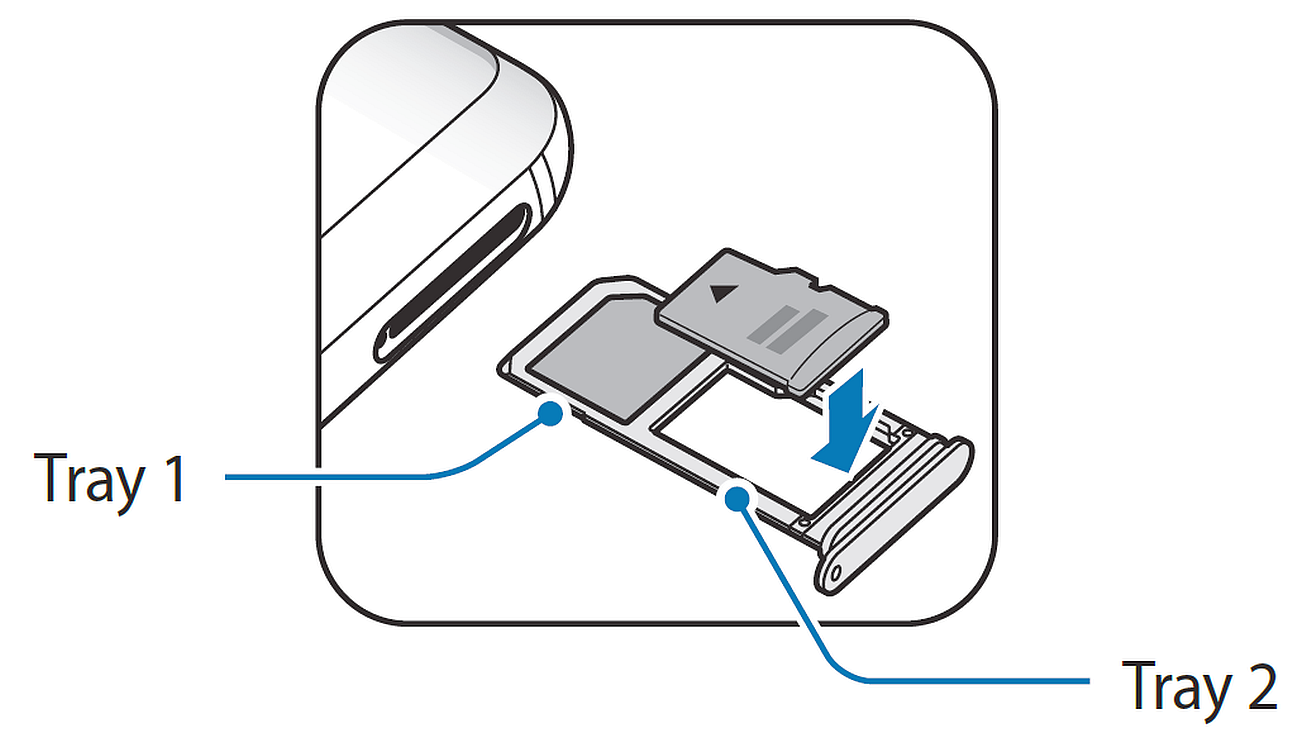 Tray 1

Tray 2