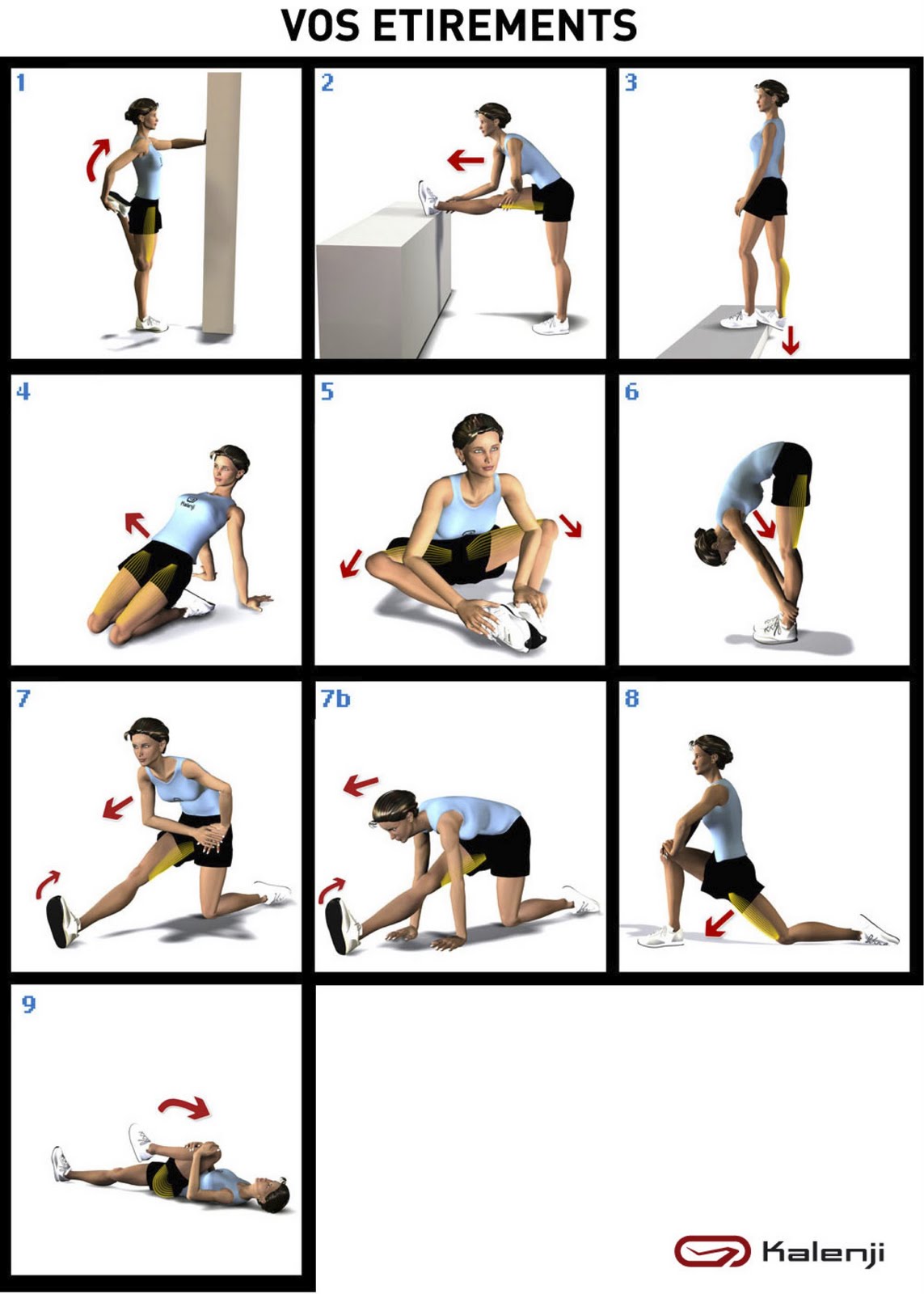 VOS ETIREMENTS

1

2

3

4

Kalenji

5

6

7

7b

8

9

Kalenji