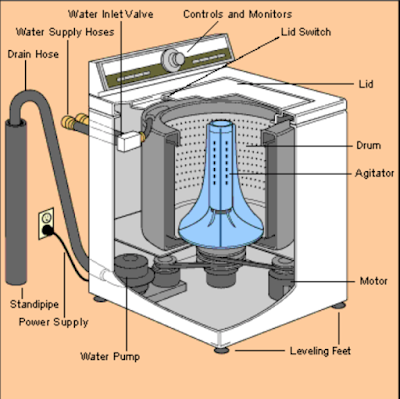 Water Inlet Valve
Controls and Monitors
Water Supply Hoses
Lid Switch
Drain Hose
Lid
Drum
Agitator
Motor
Standipipe
Power Supply
Water Pump
Leveling Feet