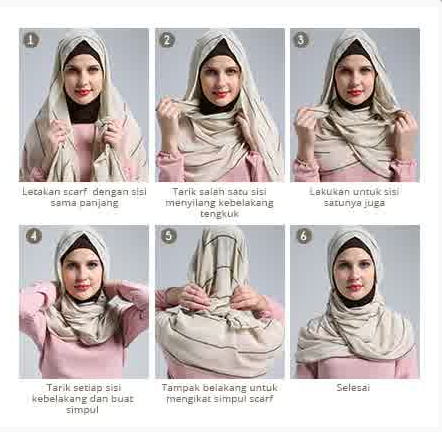 1

Letakan scarf dengan sisi sama panjang

2

Tarik salah satu sisi menyilang kebelakang tengkuk

3

Lakukan untuk sisi satunya juga

4

Tarik setiap sisi kebelakang dan buat simpul

5

Tampak belakang untuk mengikat simpul scarf

6

Selesai